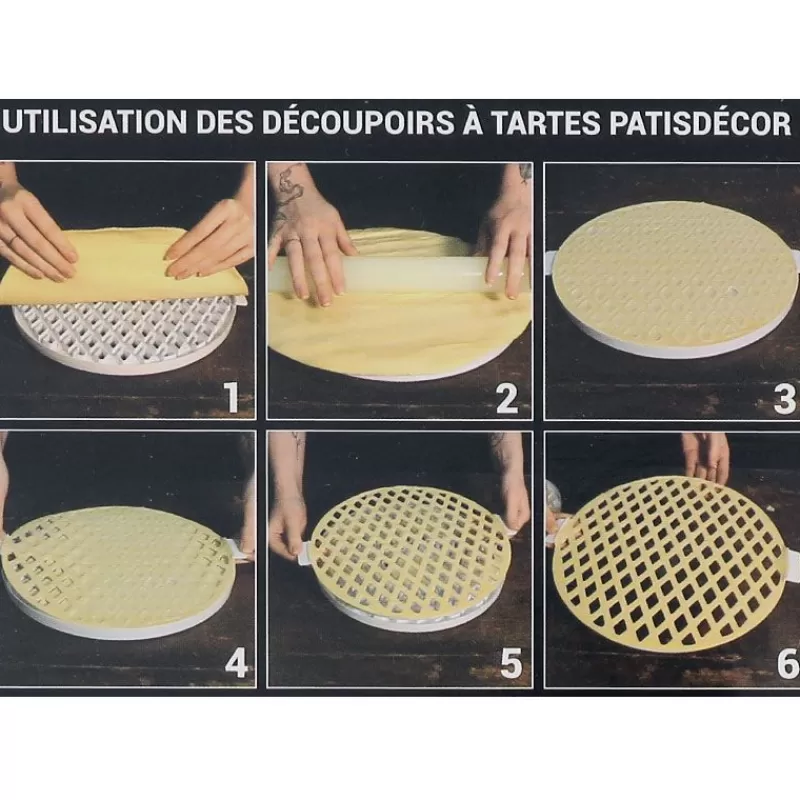 UTILISATION DES DÉCOUPOIRS À TARTES PATISDÉCOR

1

2

3

4

5

6